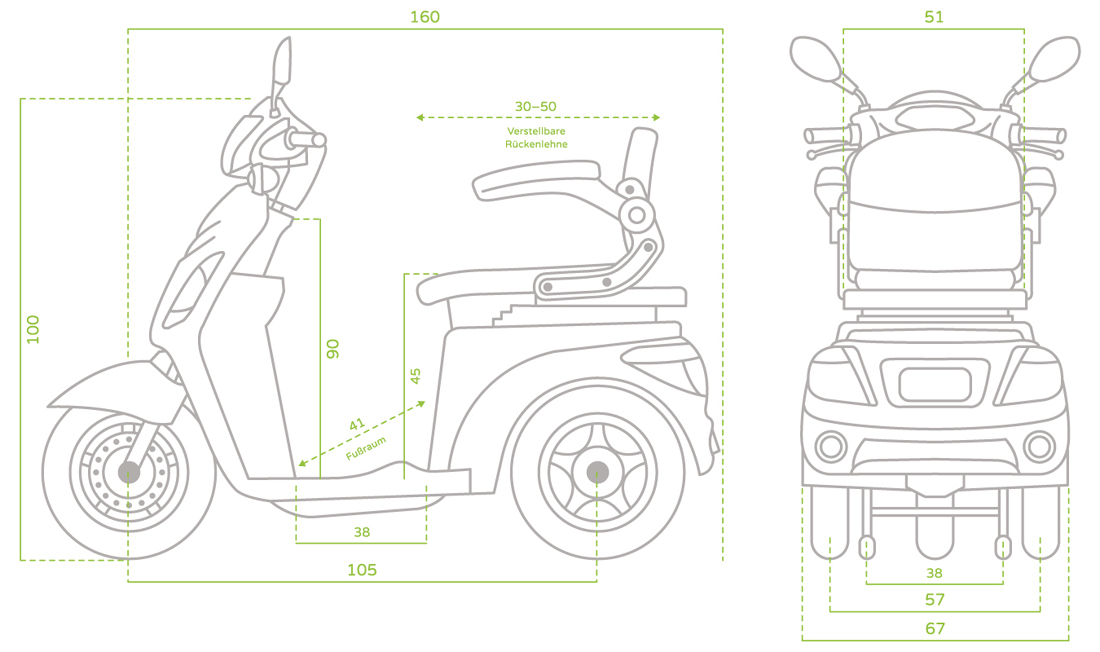 160

51

30–50
Verstellbare Rückenlehne

100

90

45

41
Fußraum

38

105

38

57

67