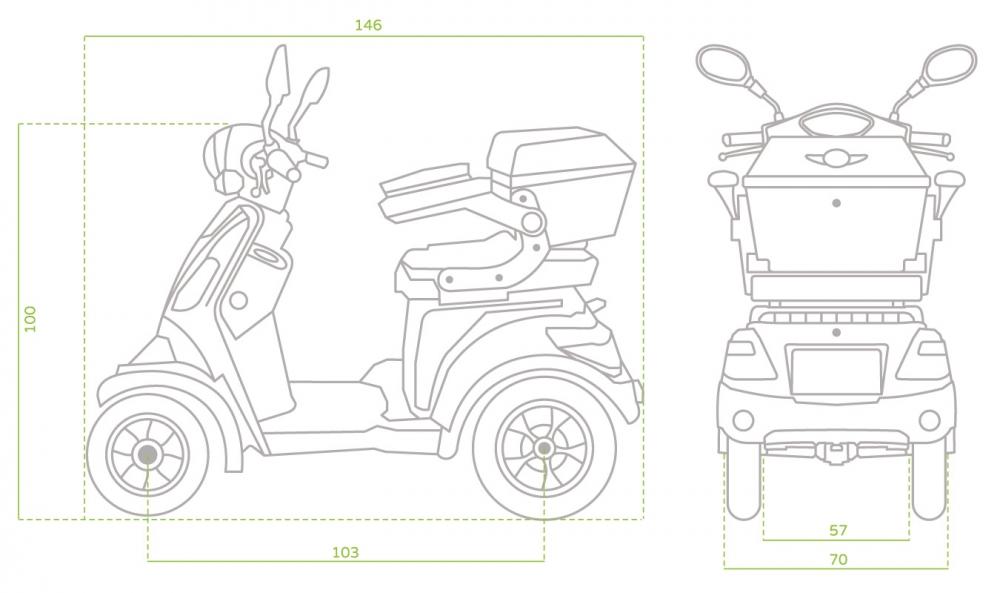 146
100
103
57
70